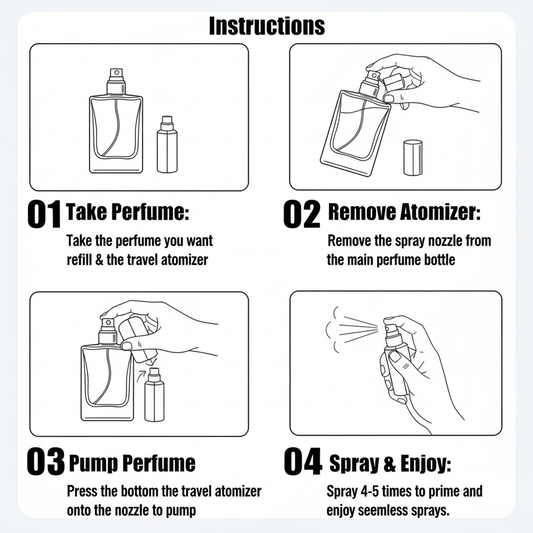 Instructions

01 Take Perfume:

Take the perfume you want refill & the travel atomizer

02 Remove Atomizer:

Remove the spray nozzle from the main perfume bottle

03 Pump Perfume

Press the bottom the travel atomizer onto the nozzle to pump

04 Spray & Enjoy:

Spray 4-5 times to prime and enjoy seemless sprays.